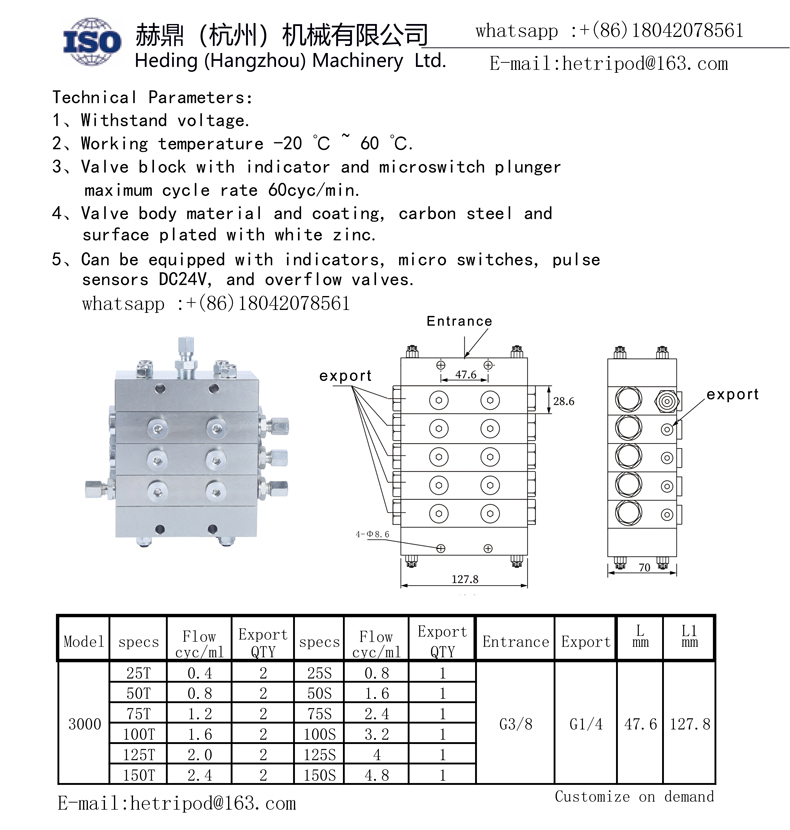 ISO 赫鼎（杭州）机械有限公司
Heding (Hangzhou) Machinery Ltd.

whatsapp :+(86)18042078561
E-mail:hetripod@163.com

Technical Parameters:
1、Withstand voltage.
2、Working temperature -20 ℃ ~ 60 ℃.
3、Valve block with indicator and microswitch plunger maximum cycle rate 60cyc/min.
4、Valve body material and coating, carbon steel and surface plated with white zinc.
5、Can be equipped with indicators, micro switches, pulse sensors DC24V, and overflow valves.
whatsapp :+(86)18042078561

Entrance
export
47.6
28.6
4-Φ8.6
127.8
export
70

| Model | specs | Flow cyc/ml | Export QTY | specs | Flow cyc/ml | Export QTY | Entrance | Export | L mm | L1 mm |
|---|---|---|---|---|---|---|---|---|---|---|
| 3000 | 25T | 0.4 | 2 | 25S | 0.8 | 1 | G3/8 | G1/4 | 47.6 | 127.8 |
| | 50T | 0.8 | 2 | 50S | 1.6 | 1 | | | | |
| | 75T | 1.2 | 2 | 75S | 2.4 | 1 | | | | |
| | 100T | 1.6 | 2 | 100S | 3.2 | 1 | | | | |
| | 125T | 2.0 | 2 | 125S | 4 | 1 | | | | |
| | 150T | 2.4 | 2 | 150S | 4.8 | 1 | | | | |

E-mail:hetripod@163.com
Customize on demand